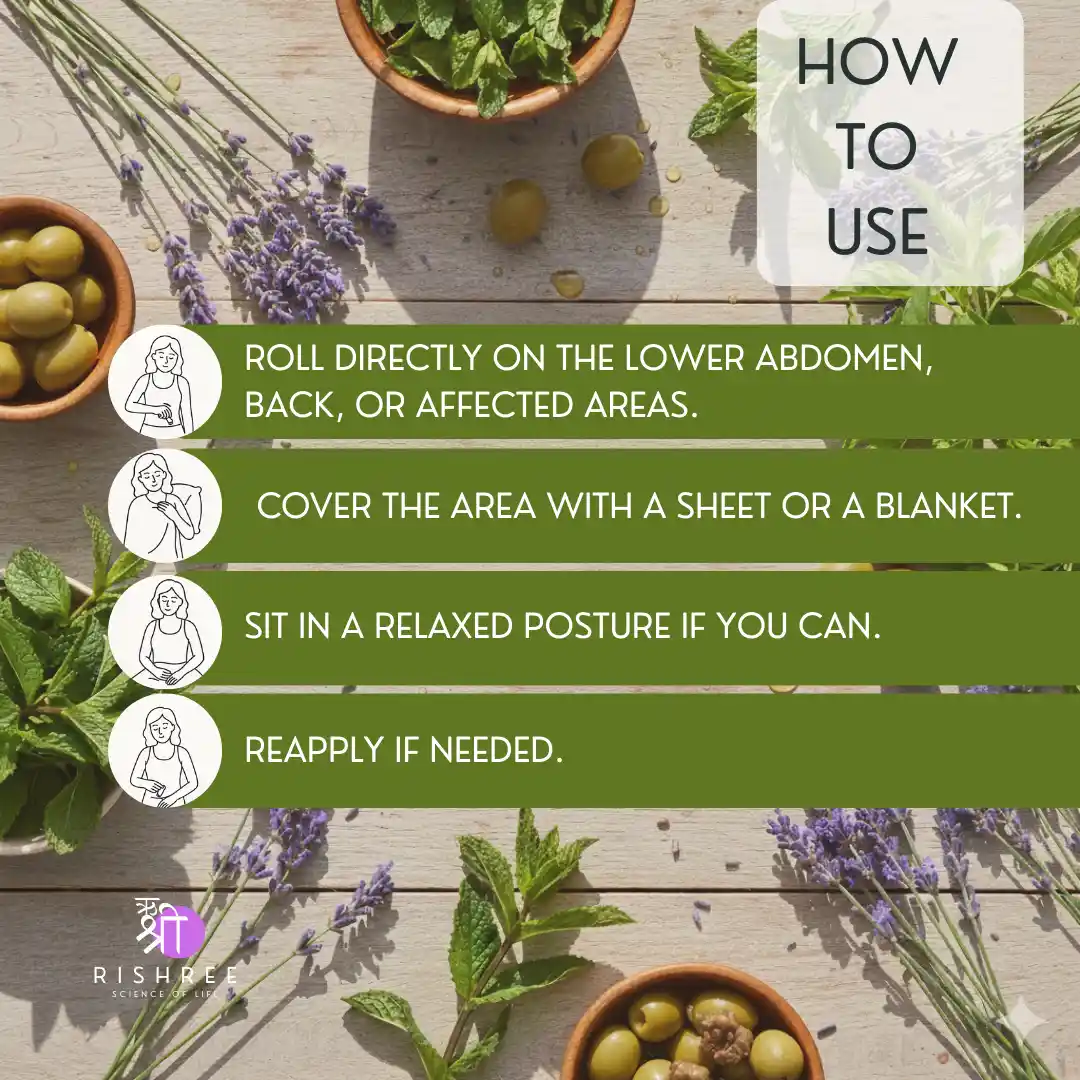 HOW TO USE

ROLL DIRECTLY ON THE LOWER ABDOMEN, BACK, OR AFFECTED AREAS.

COVER THE AREA WITH A SHEET OR A BLANKET.

SIT IN A RELAXED POSTURE IF YOU CAN.

REAPPLY IF NEEDED.

ऋश्री
RISHREE
SCIENCE OF LIFE